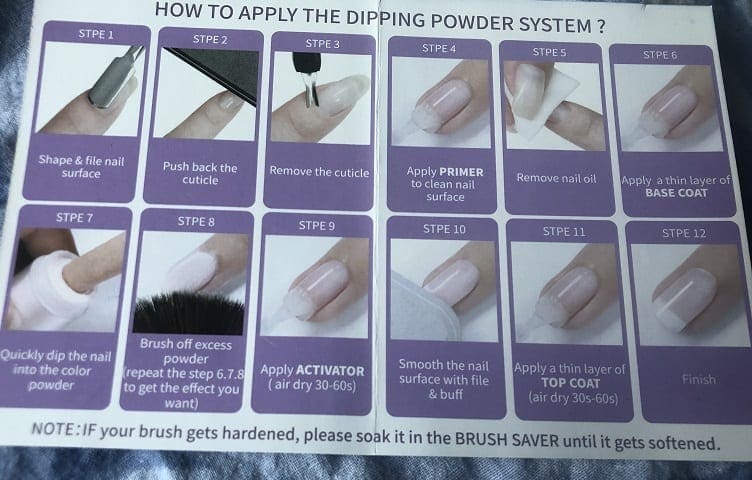 HOW TO APPLY THE DIPPING POWDER SYSTEM ?

STPE 1
Shape & file nail surface

STPE 2
Push back the cuticle

STPE 3
Remove the cuticle

STPE 4
Apply PRIMER to clean nail surface

STPE 5
Remove nail oil

STPE 6
Apply a thin layer of BASE COAT

STPE 7
Quickly dip the nail into the color powder

STPE 8
Brush off excess powder (repeat the step 6.7.8 to get the effect you want)

STPE 9
Apply ACTIVATOR ( air dry 30-60s)

STPE 10
Smooth the nail surface with file & buff

STPE 11
Apply a thin layer of TOP COAT (air dry 30s-60s)

STPE 12
Finish

NOTE:IF your brush gets hardened, please soak it in the BRUSH SAVER until it gets softened.